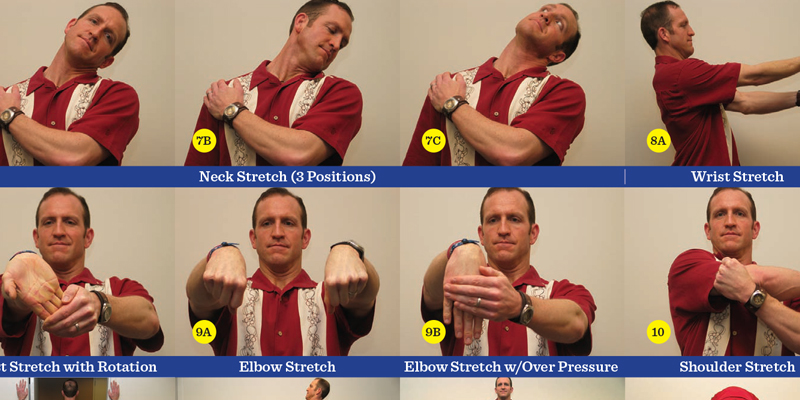 7B

7C

8A

Neck Stretch (3 Positions)

Wrist Stretch

9A

9B

10

t Stretch with Rotation

Elbow Stretch

Elbow Stretch w/Over Pressure

Shoulder Stretch